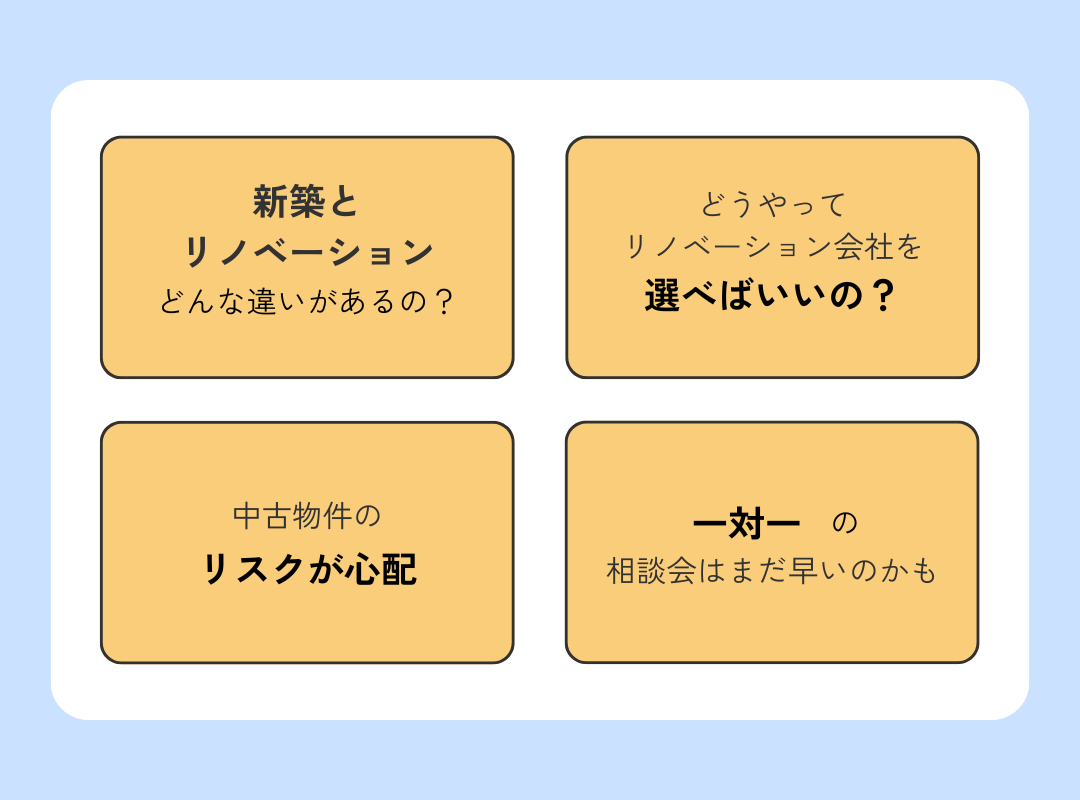 新築と
リノベーション
どんな違いがあるの？

どうやって
リノベーション会社を
選べばいいの？

中古物件の
リスクが心配

一対一 の
相談会はまだ早いのかも